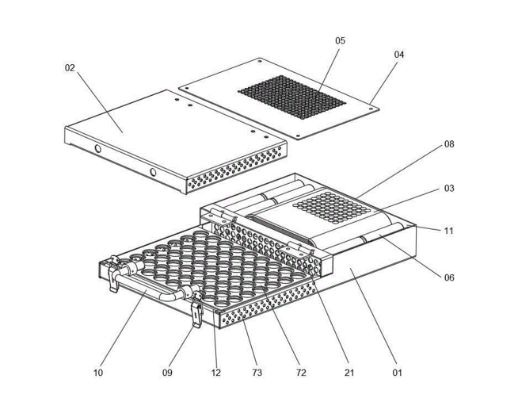 05
04
02
08
03
11
06
10
09
12
73
72
21
01